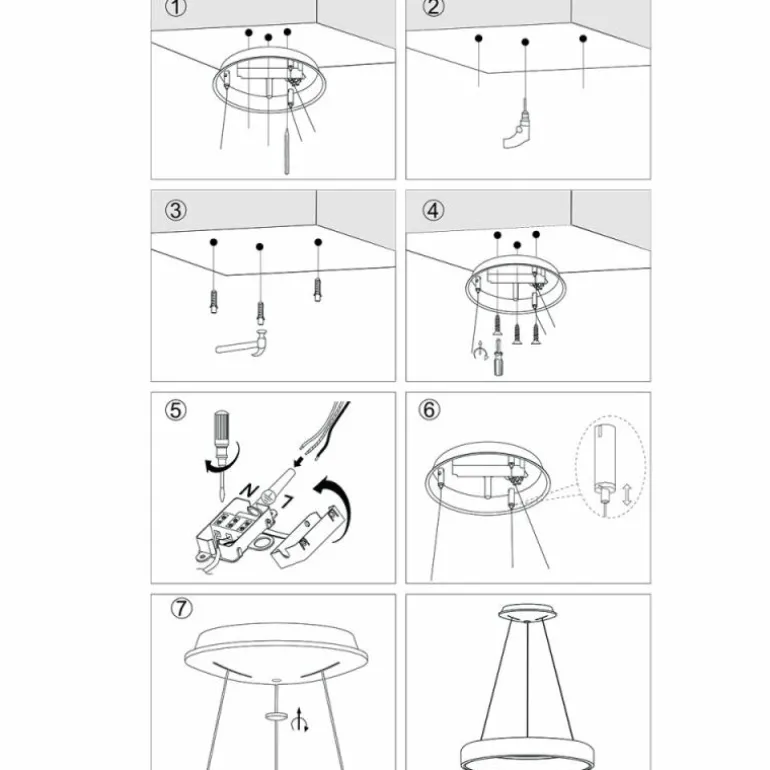 ①

②

③

④

⑤

N

L

⑥

⑦