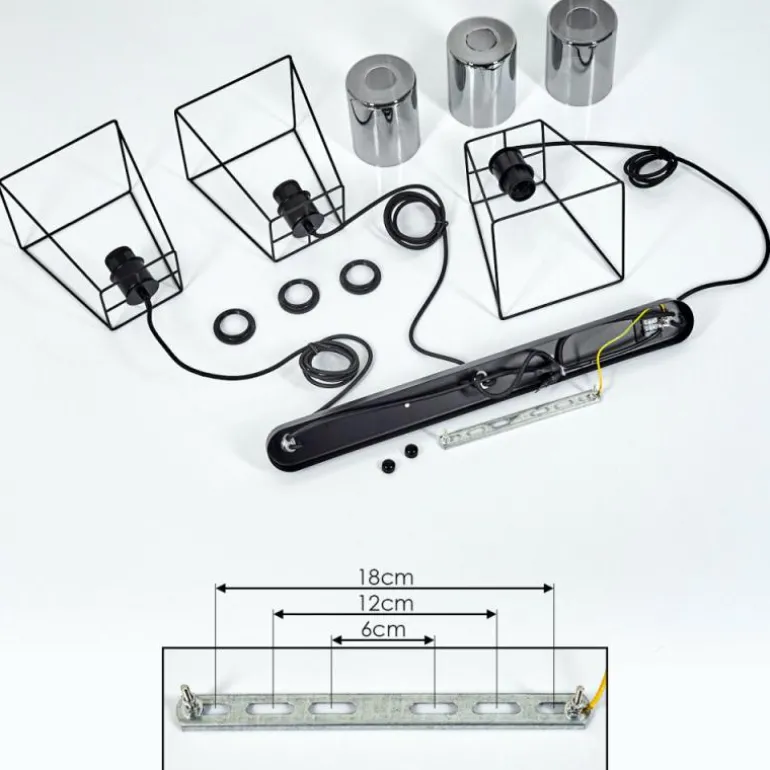 18cm
12cm
6cm