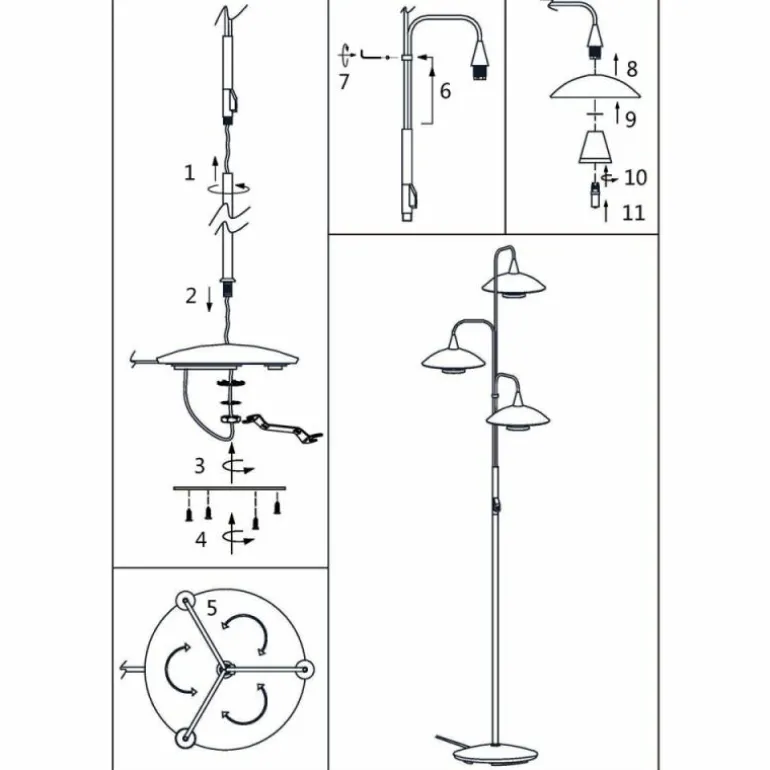 1
2
3
4
5
7
6
8
9
10
11