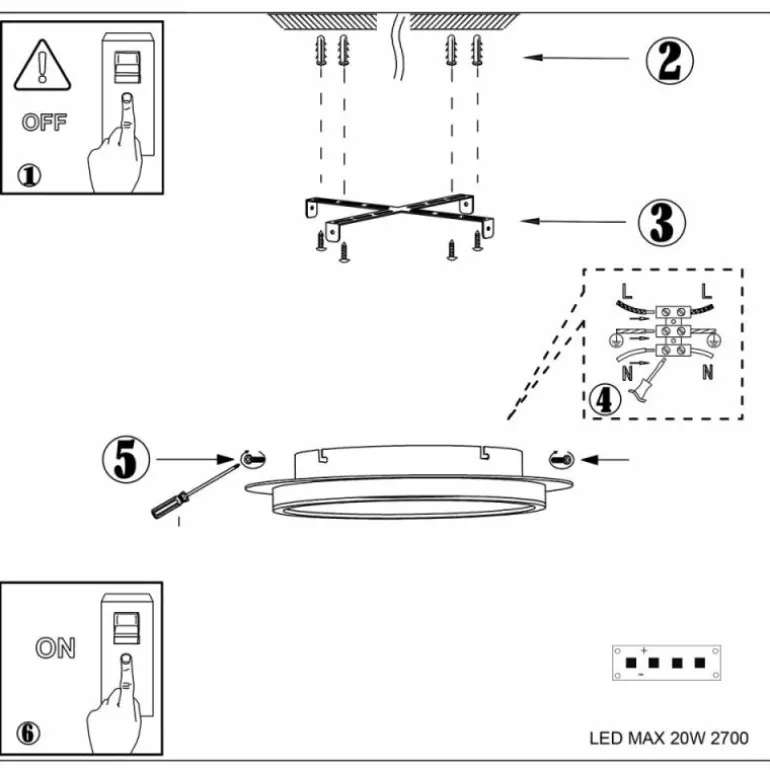 OFF

①

2

3

L L

N N

4

5

ON

⑥

+

-

LED MAX 20W 2700